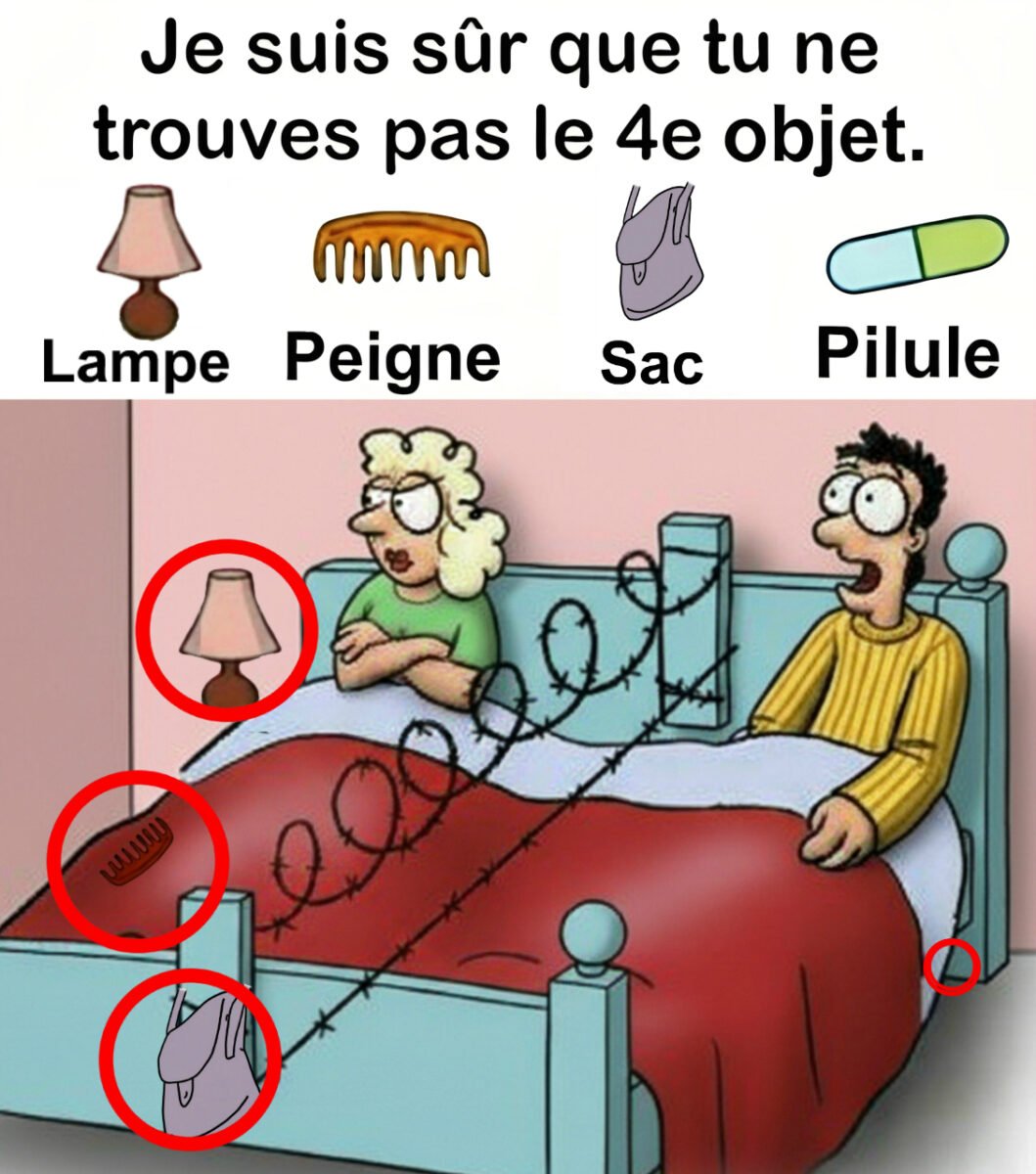 Je suis sûr que tu ne trouves pas le 4e objet.

Lampe Peigne Sac Pilule