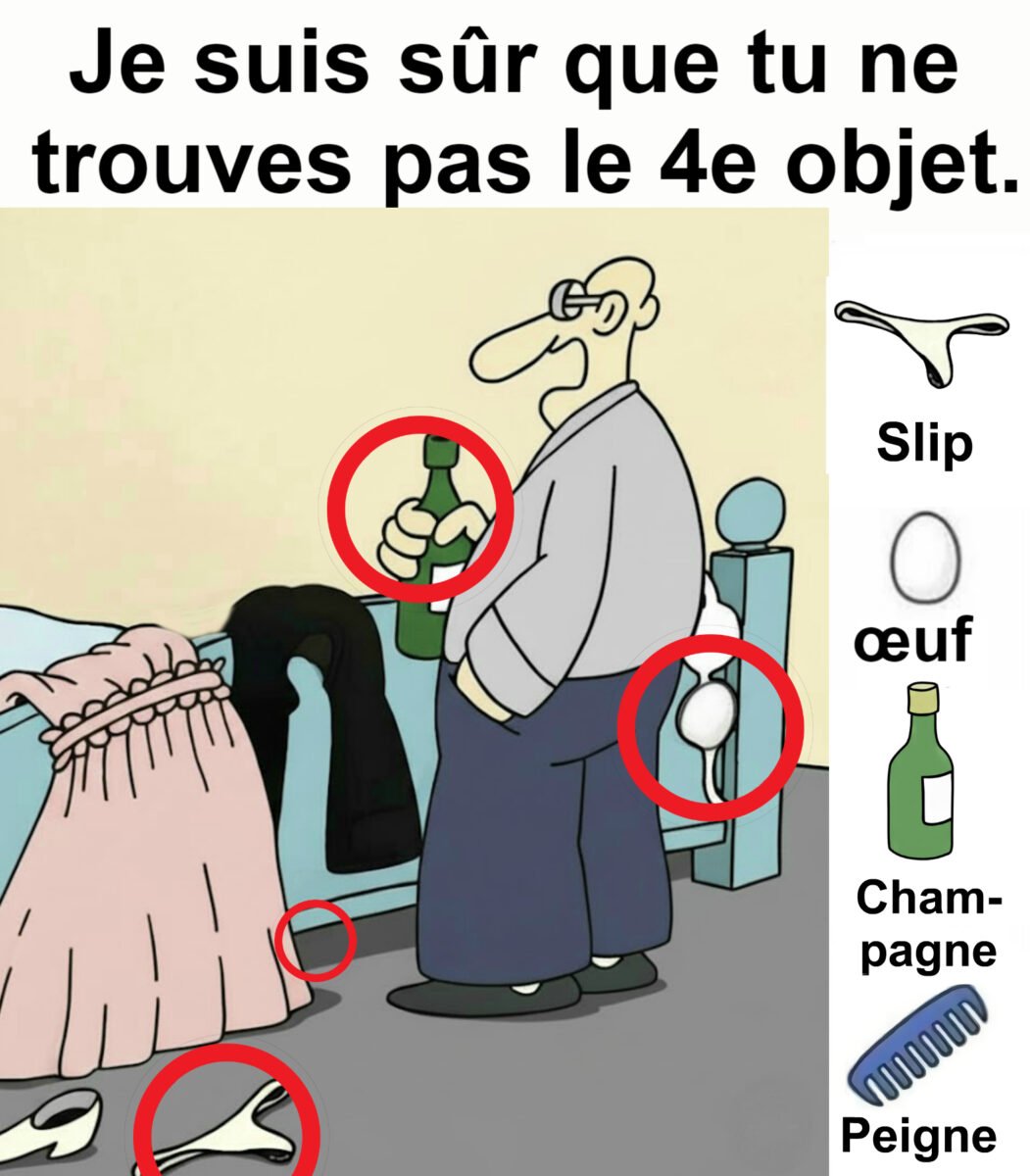 Je suis sûr que tu ne trouves pas le 4e objet.

Slip

œuf

Champagne

Peigne