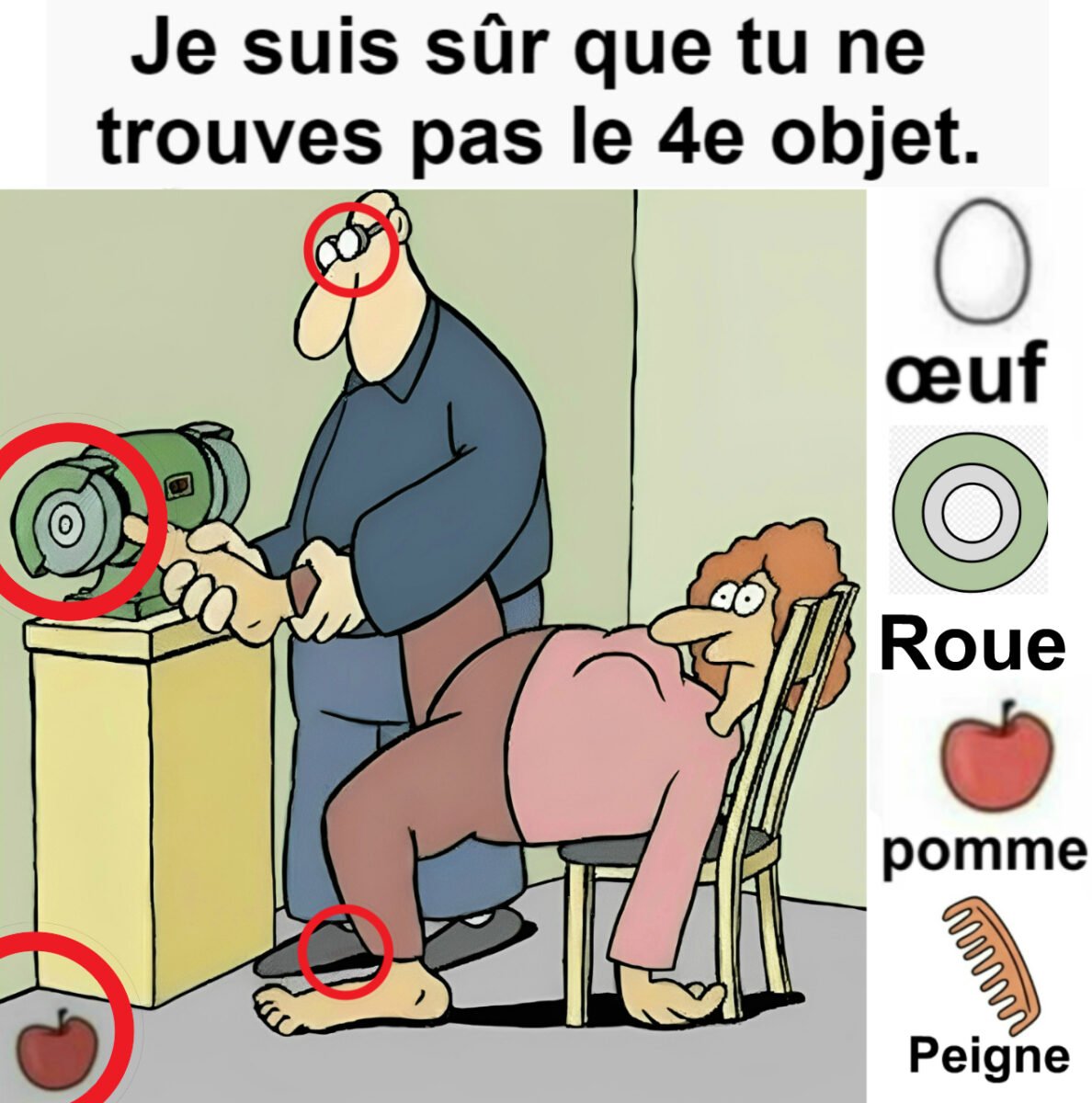 Je suis sûr que tu ne trouves pas le 4e objet.

œuf

Roue

pomme

Peigne