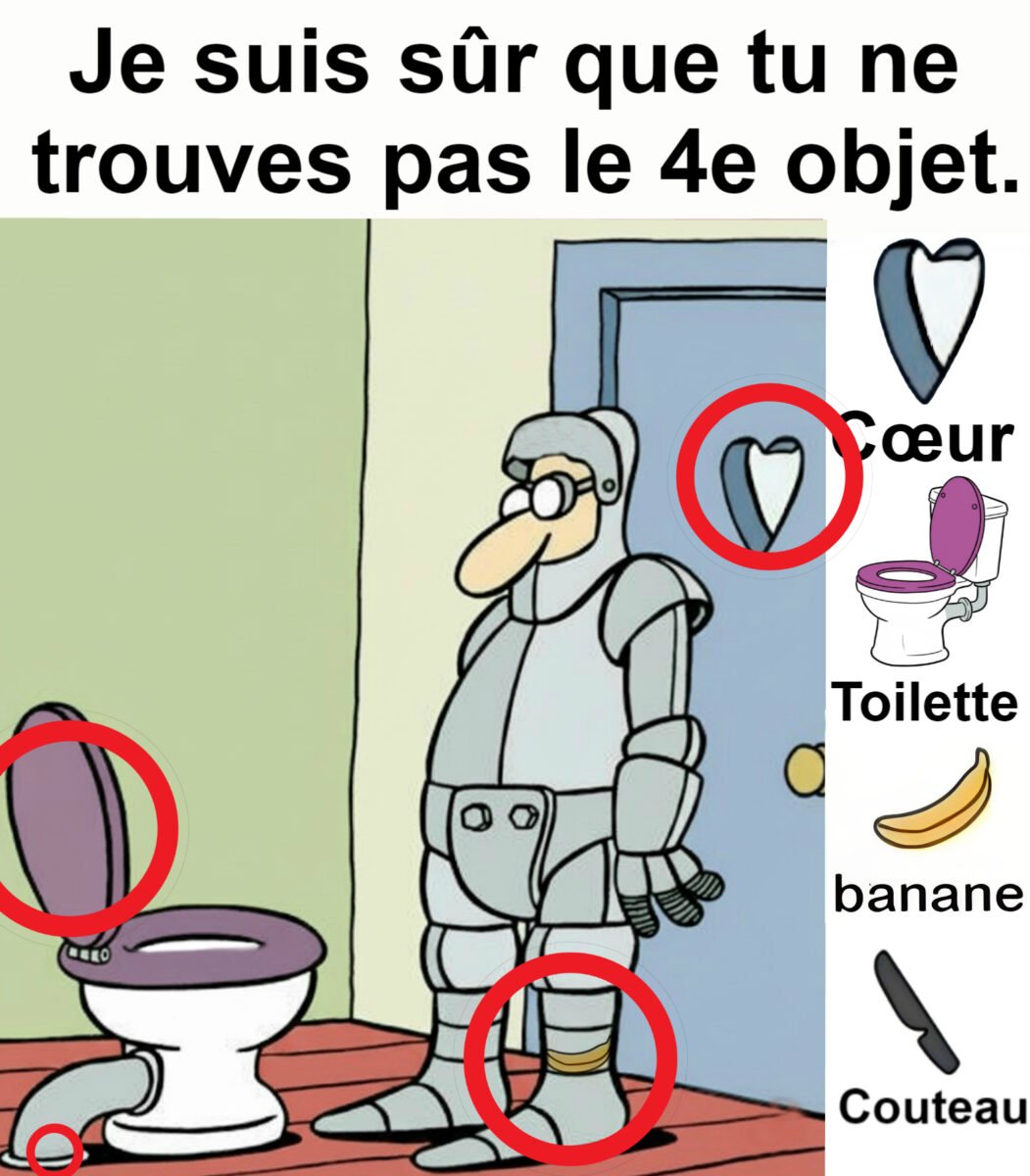 Je suis sûr que tu ne trouves pas le 4e objet.

Cœur

Toilette

banane

Couteau